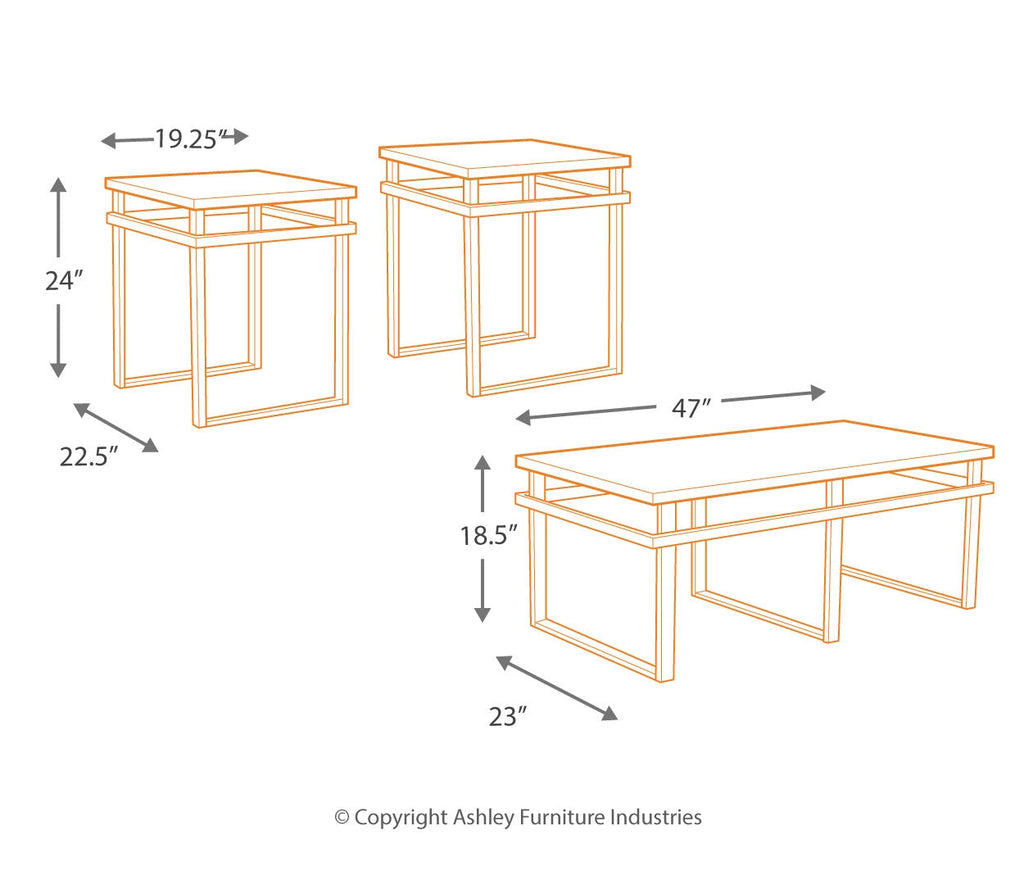 19.25″

24″

22.5″

47″

18.5″

23″

© Copyright Ashley Furniture Industries